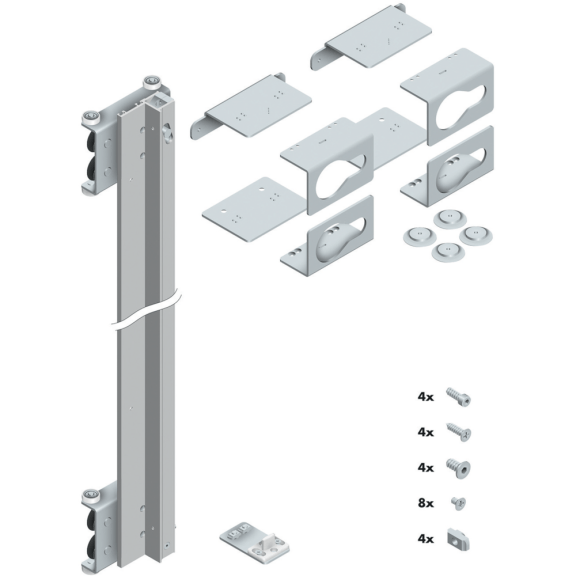 4x
4x
4x
8x
4x