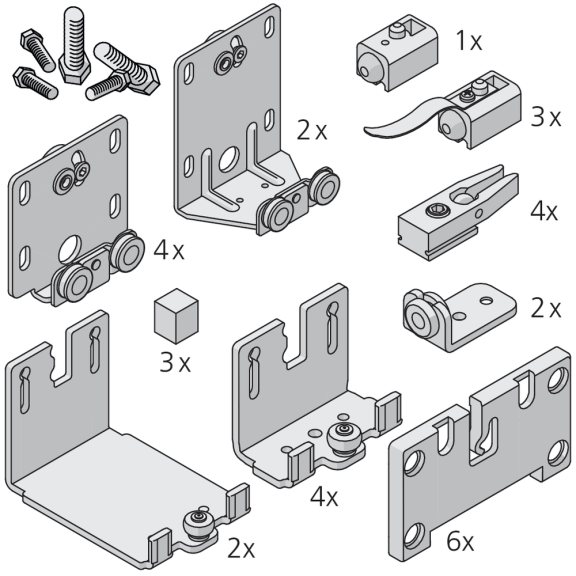 1x

2x

3x

4x

4x

2x

3x

4x

2x

6x