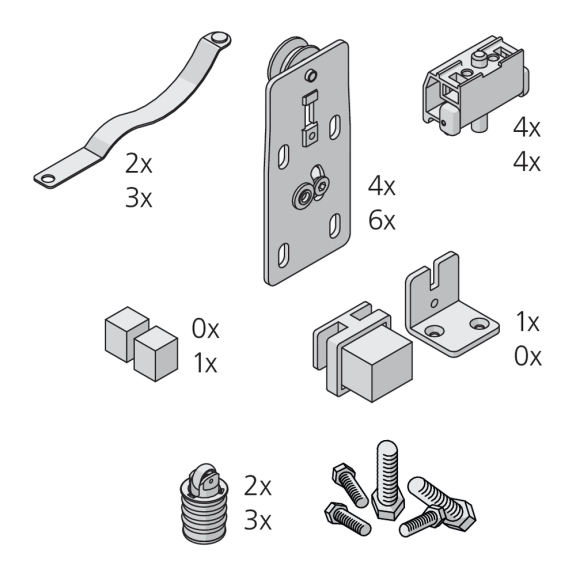 2x
3x

4x
6x

4x
4x

0x
1x

1x
0x

2x
3x