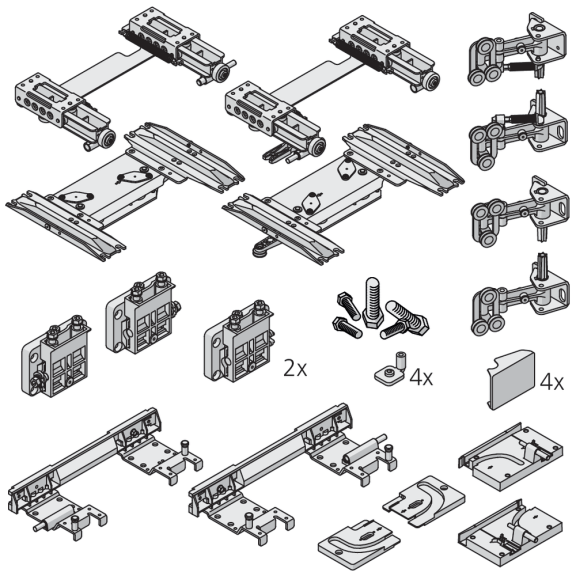 2x

4x

4x