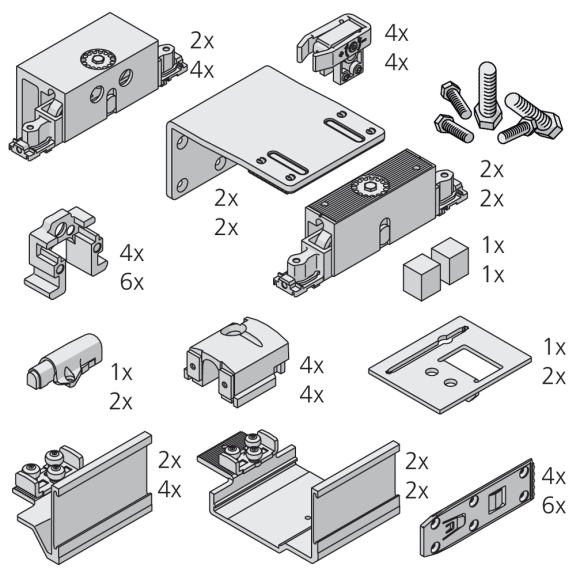 2x
4x

4x
4x

2x
2x

2x
2x

4x
6x

1x
1x

1x
2x

4x
4x

1x
2x

2x
4x

2x
2x

4x
6x