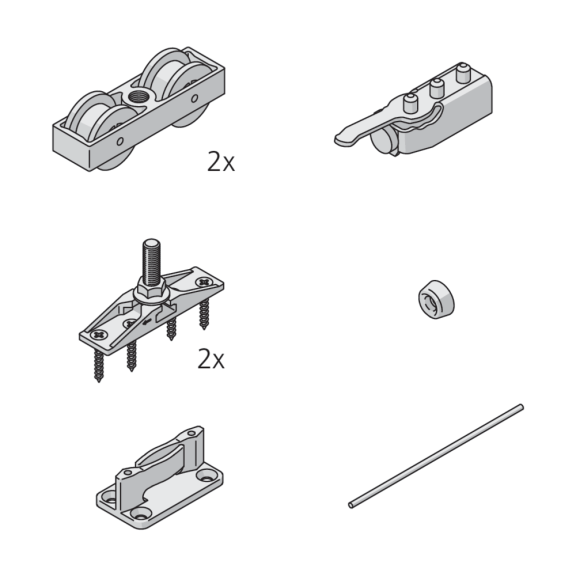 2x

2x