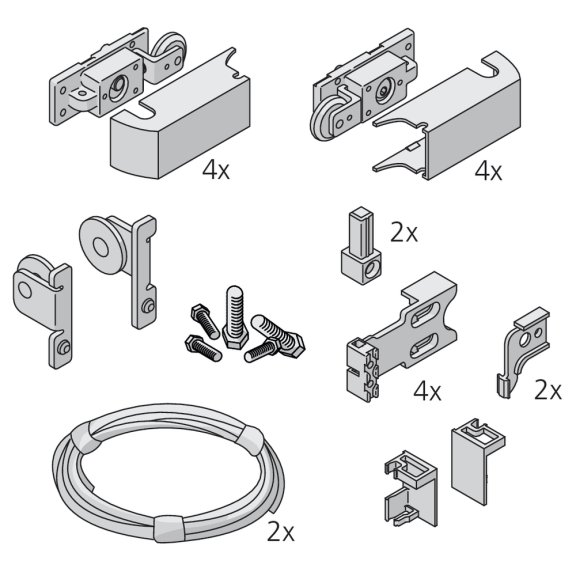 4x

4x

2x

4x

2x

2x