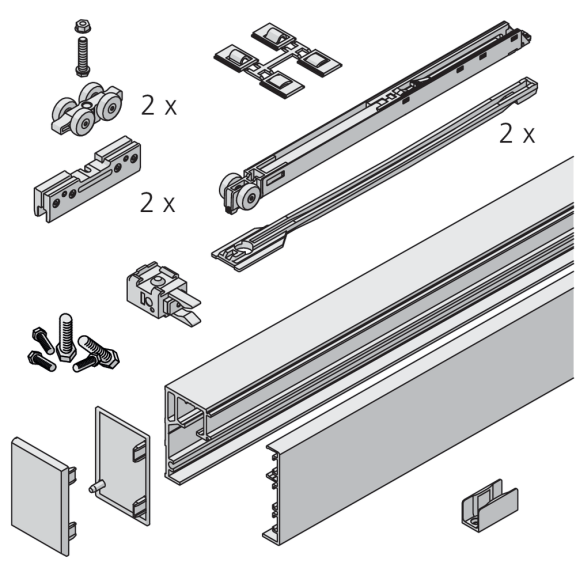 2 x

2 x

2 x