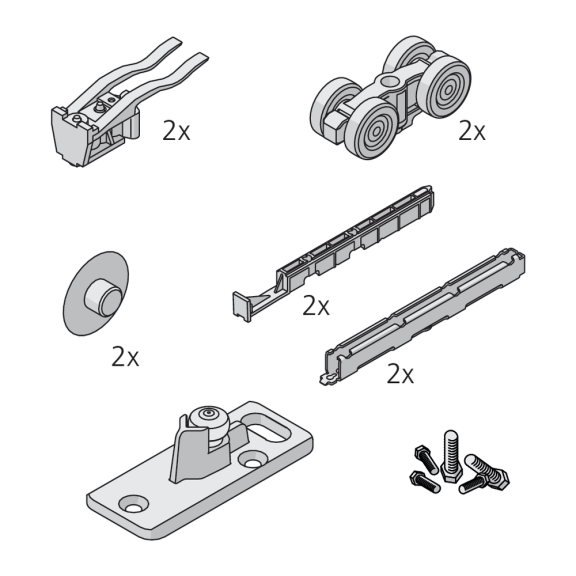 2x

2x

2x

2x

2x