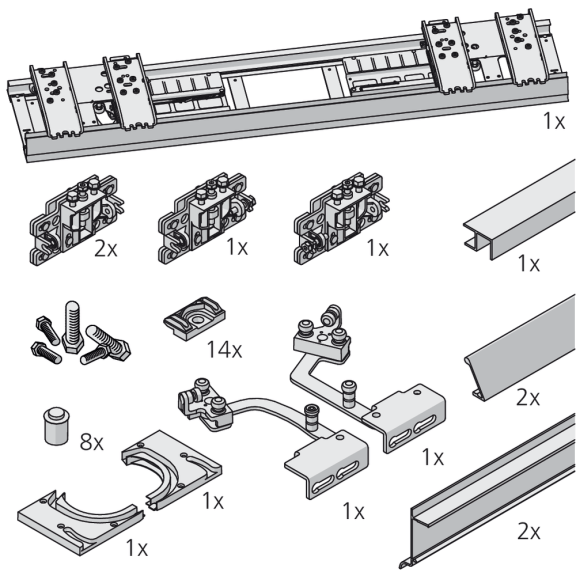 1x

2x
1x
1x
1x

14x

2x

8x
1x

1x
1x

1x
2x