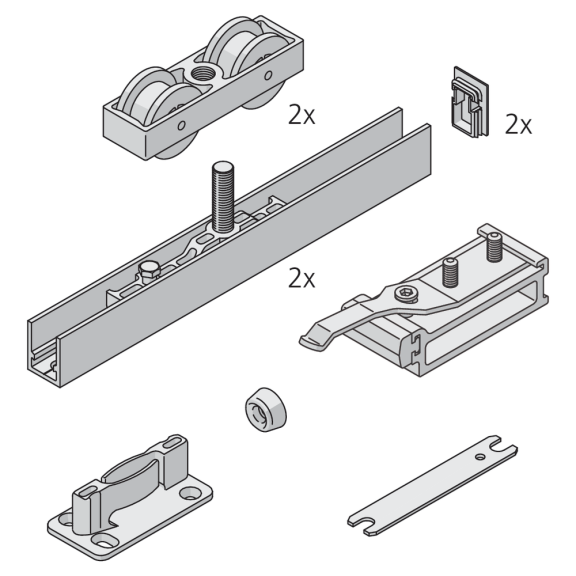 2x

2x

2x