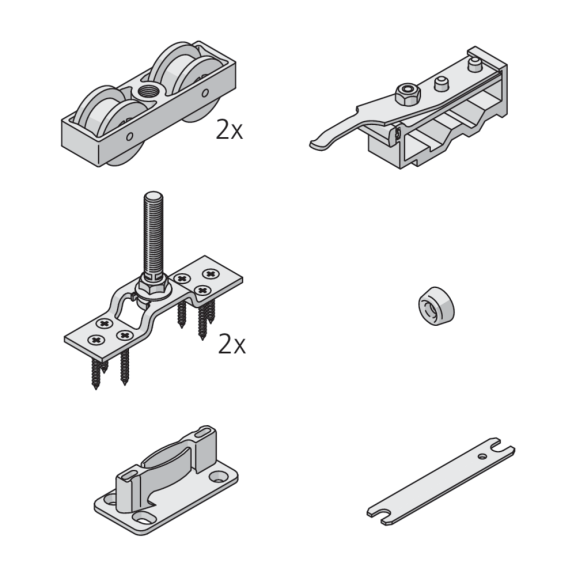 2x

2x