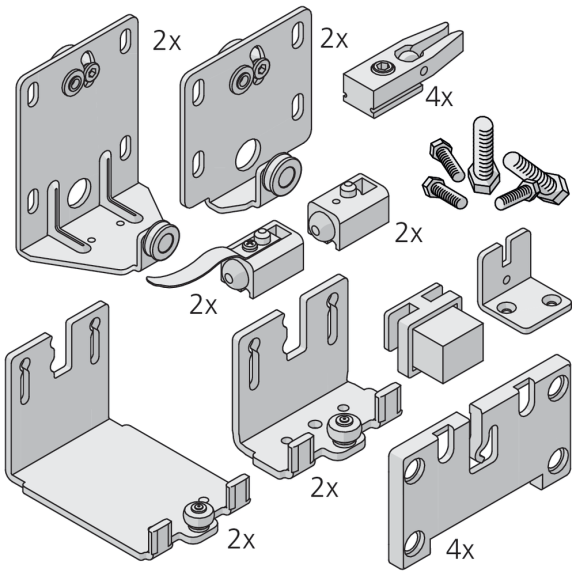 2x
2x
4x
2x
2x
2x
2x
4x