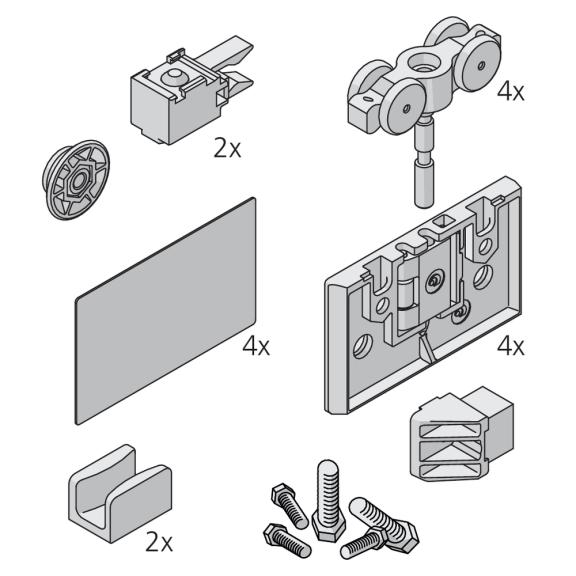 2x
4x
4x
4x
2x