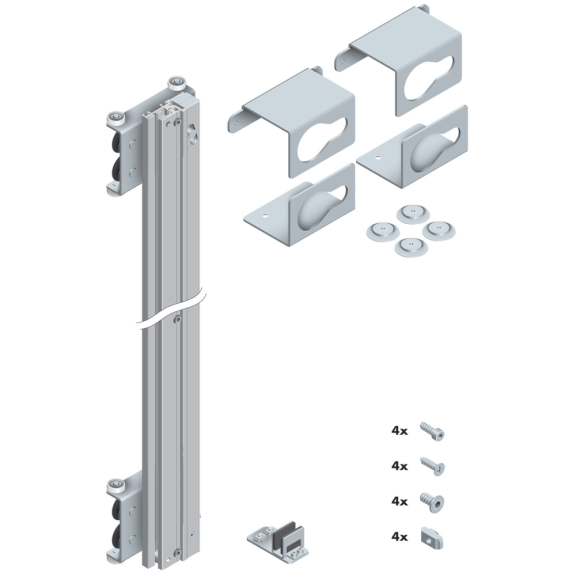 4x
4x
4x
4x