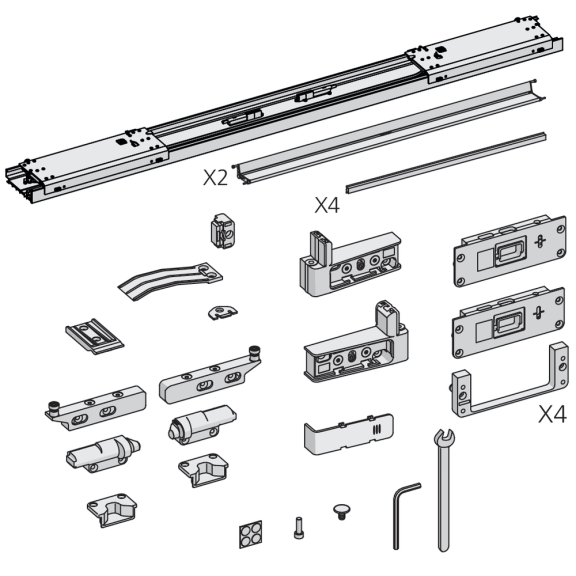 X2

X4

X4