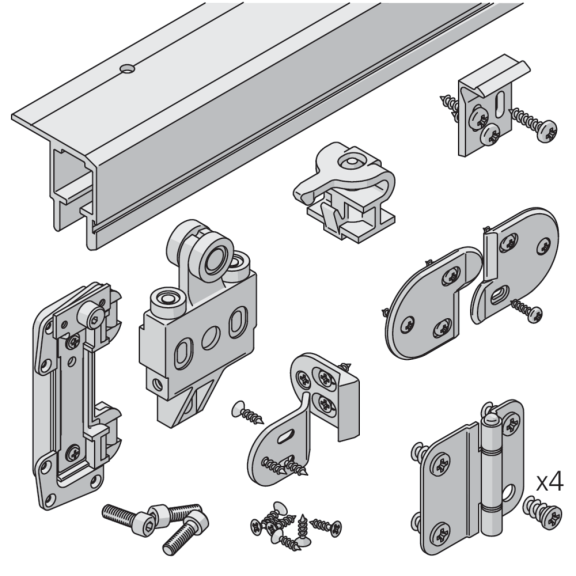 x4