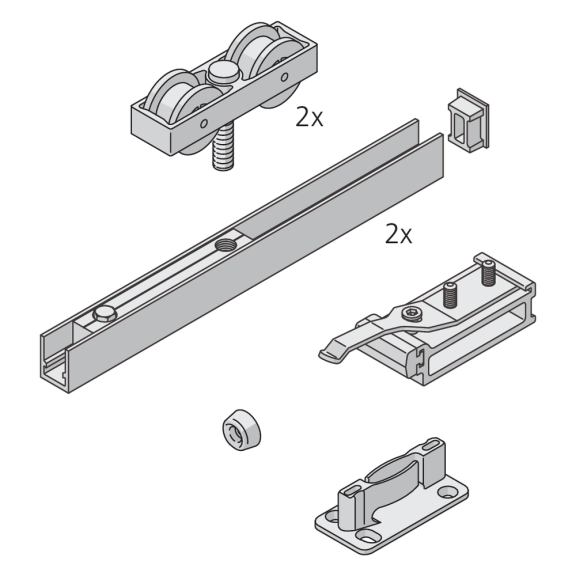 2x

2x