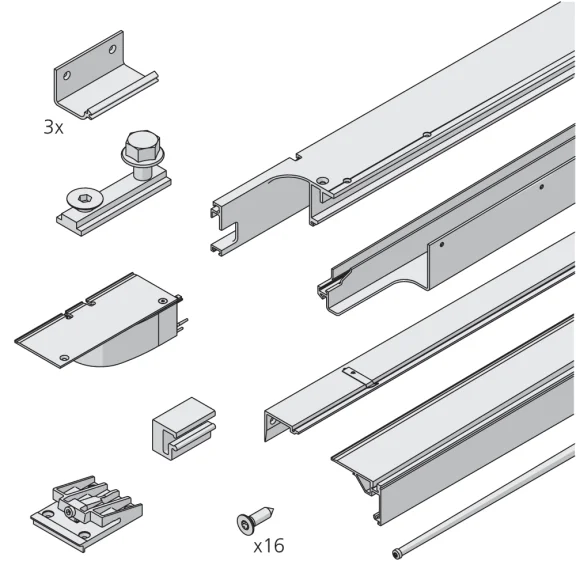 3x

x16