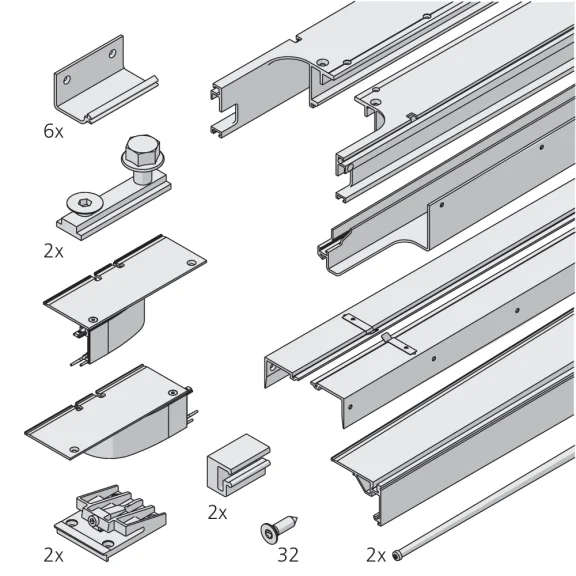 6x

2x

2x

2x

32

2x