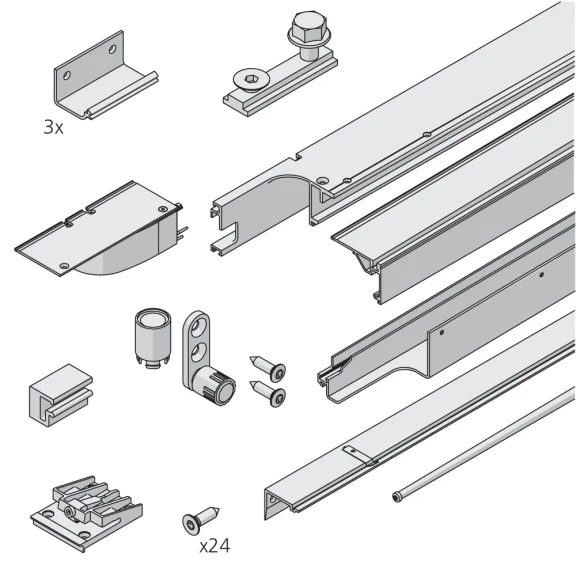 3x

x24