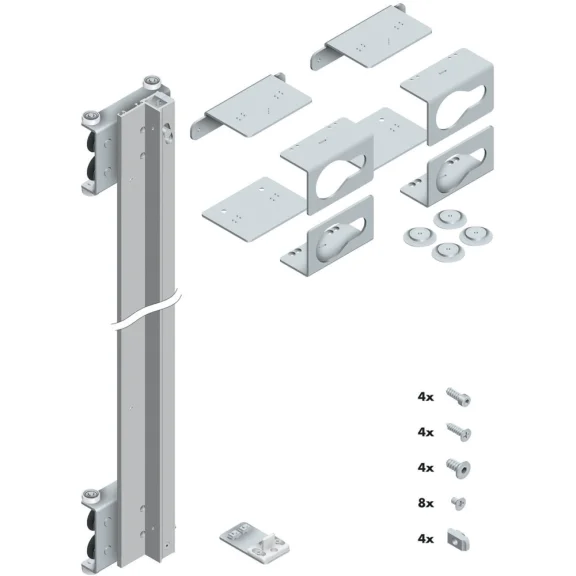 4x
4x
4x
8x
4x