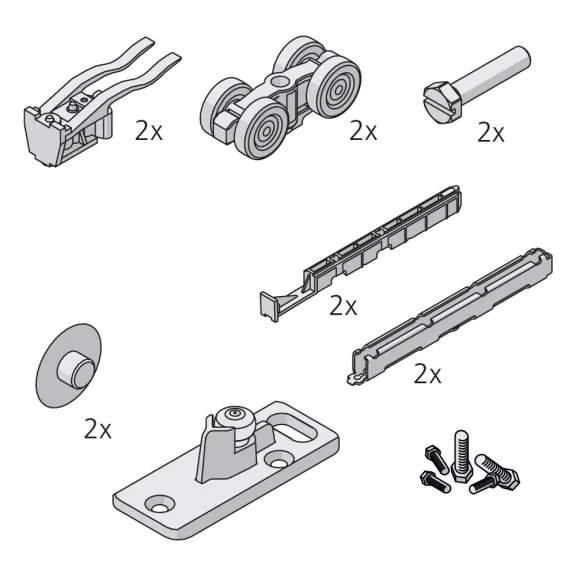 2x

2x

2x

2x

2x

2x