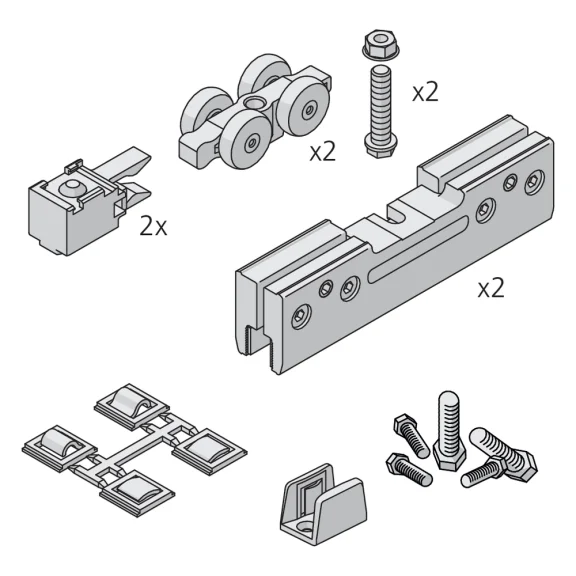 x2

x2

2x

x2