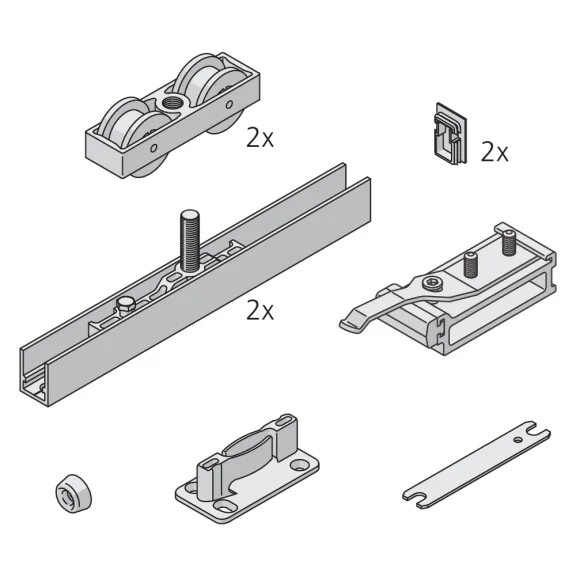 2x

2x

2x