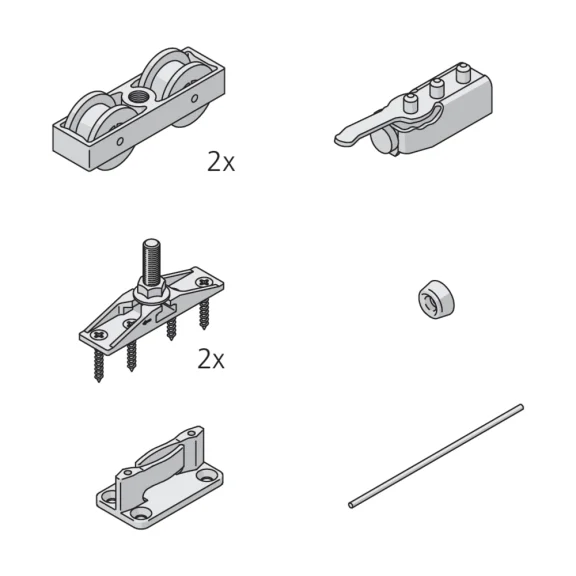 2x

2x