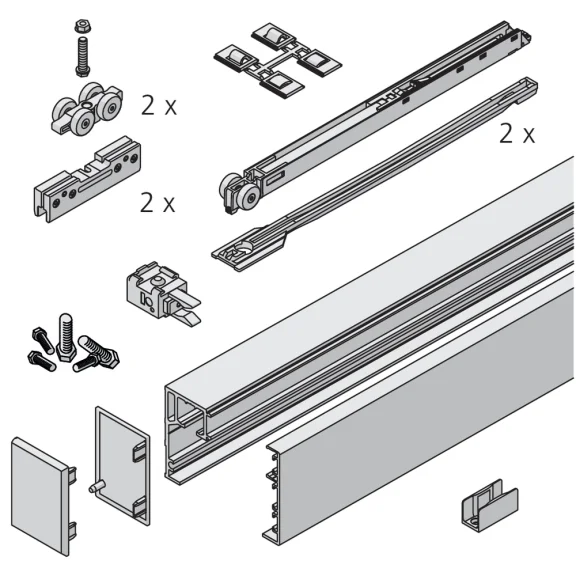 2 x

2 x

2 x