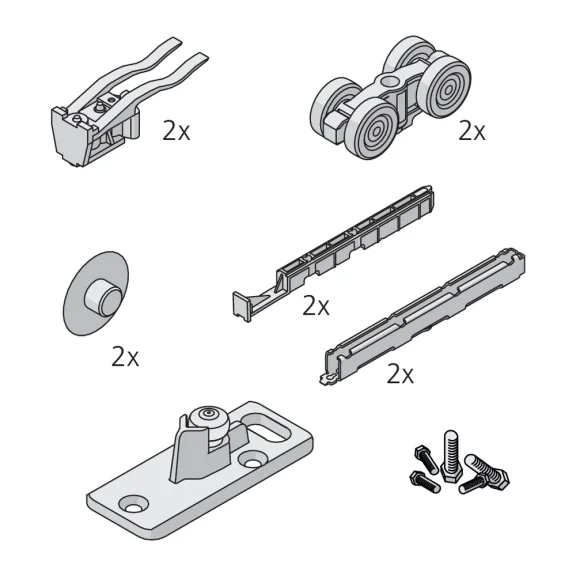 2x

2x

2x

2x

2x