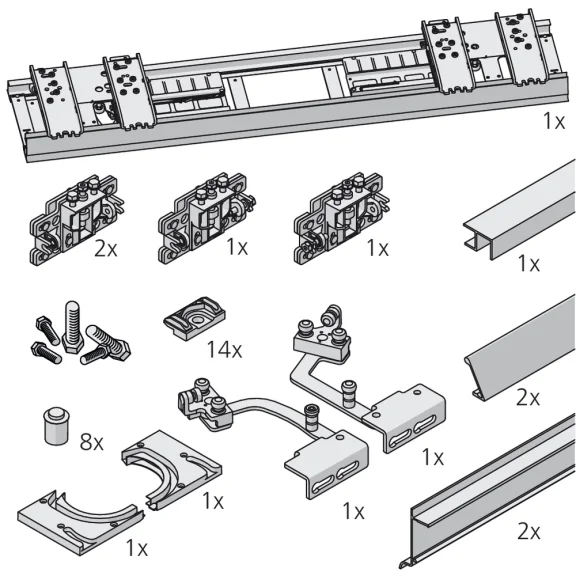 1x

2x

1x

1x

1x

14x

2x

8x

1x

1x

1x

1x

2x