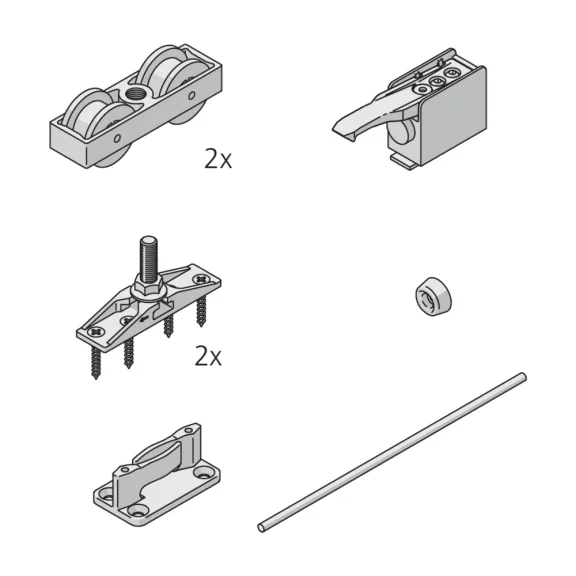 2x

2x