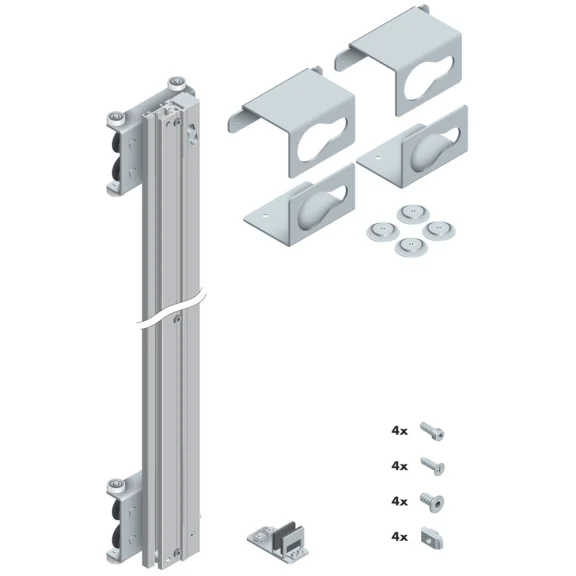 4x
4x
4x
4x