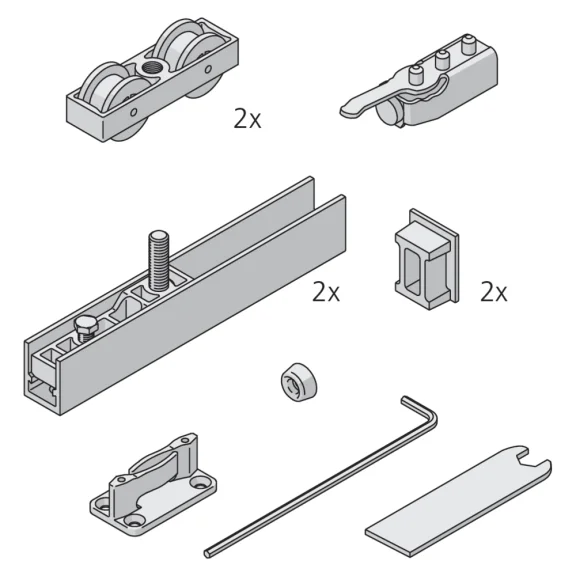 2x

2x

2x