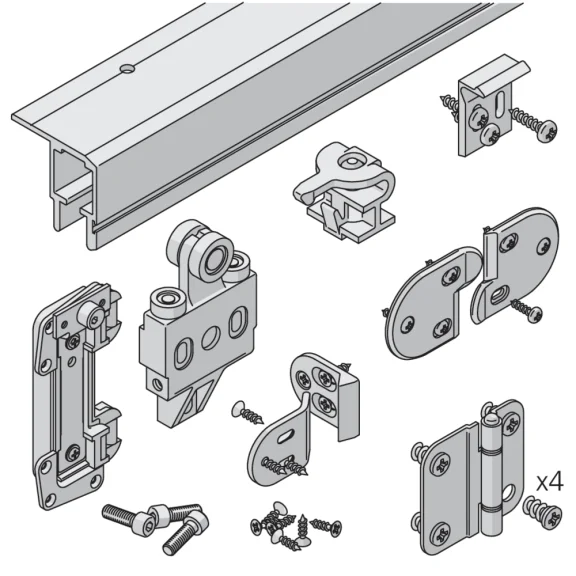 x4