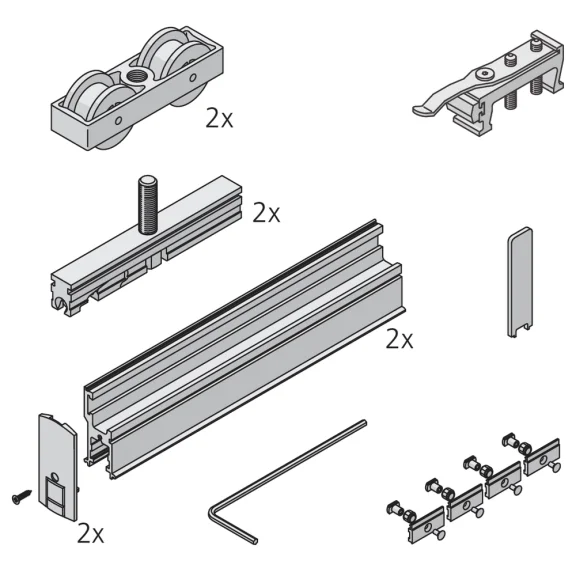 2x

2x

2x

2x