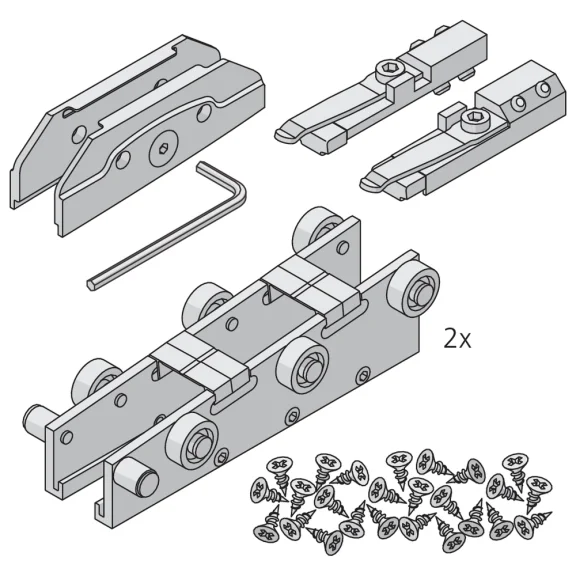 2x