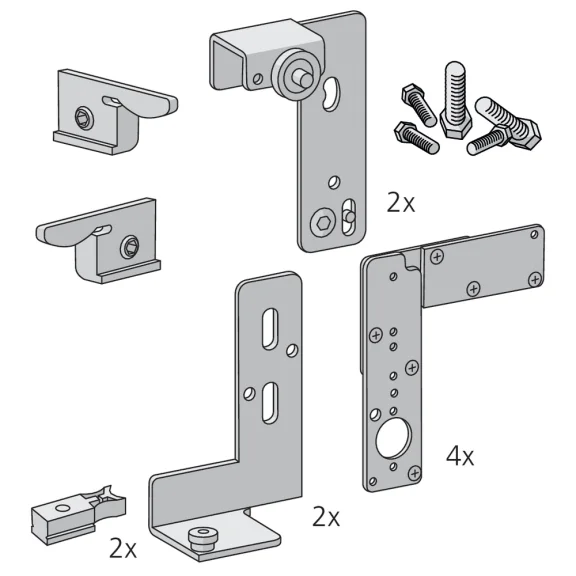 2x

4x

2x

2x