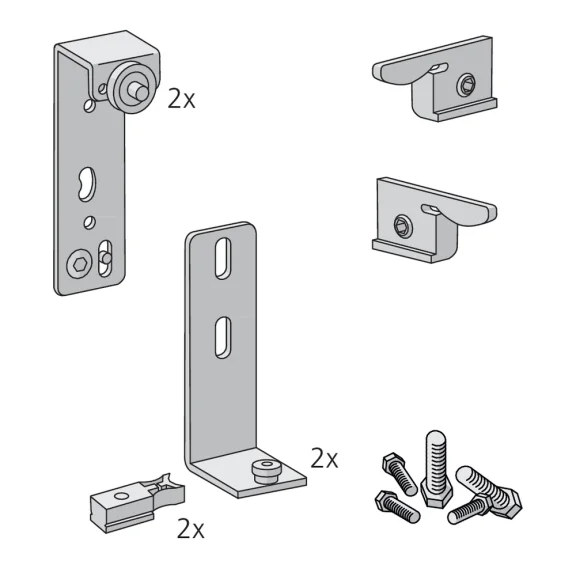 2x

2x

2x